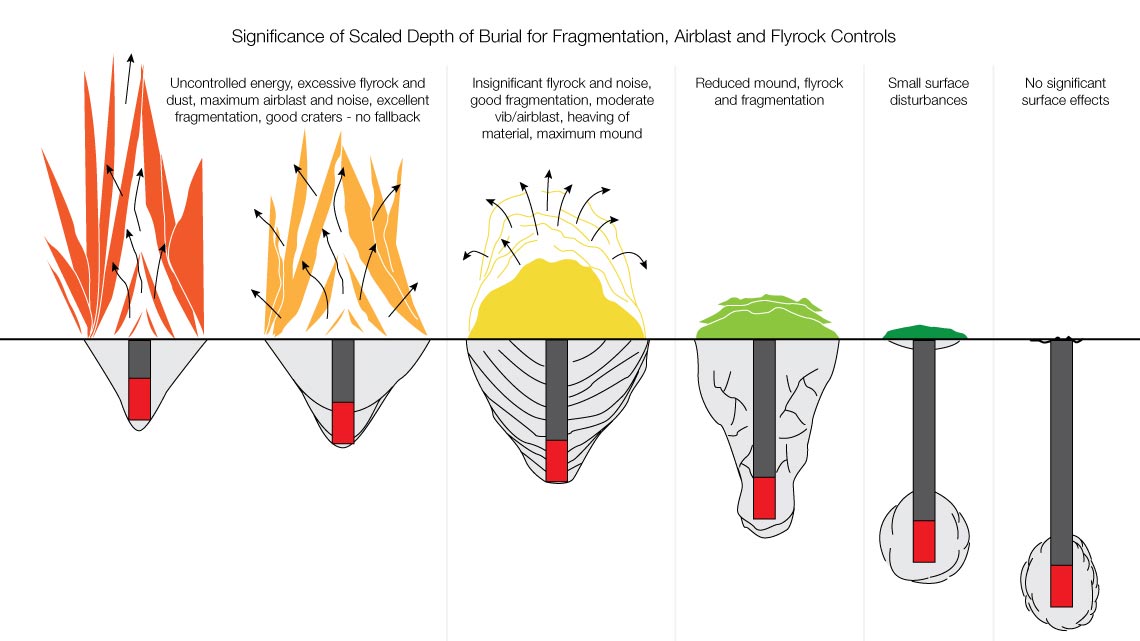 Significance of Scaled Depth of Burial for Fragmentation, Airblast and Flyrock Controls

Uncontrolled energy, excessive flyrock and dust, maximum airblast and noise, excellent fragmentation, good craters - no fallback

Insignificant flyrock and noise, good fragmentation, moderate vib/airblast, heaving of material, maximum mound

Reduced mound, flyrock and fragmentation

Small surface disturbances

No significant surface effects